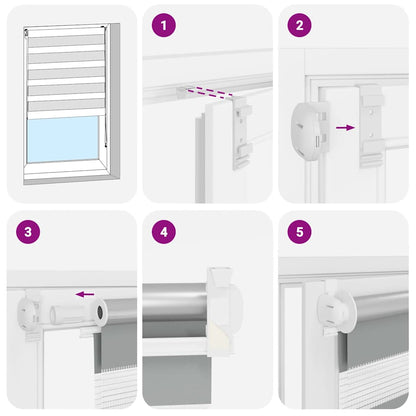 1

2

3

4

5