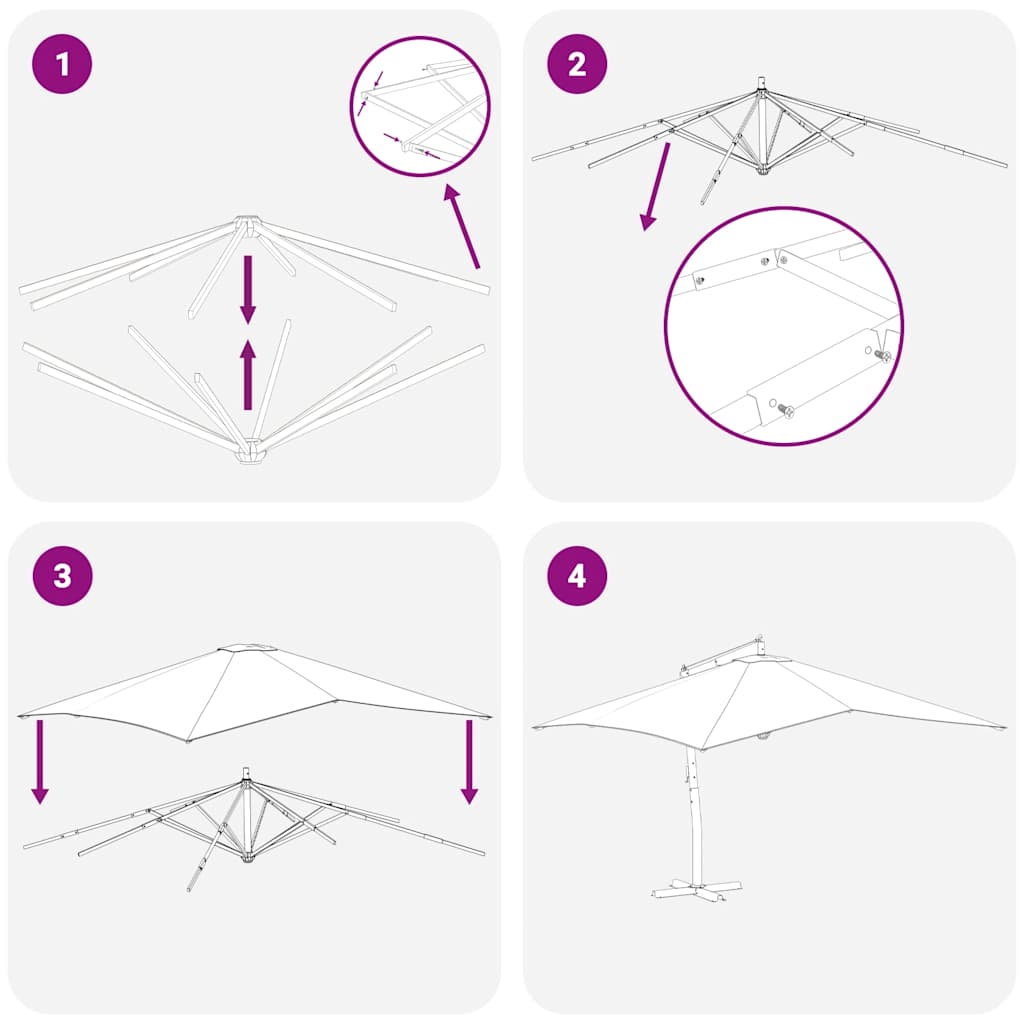 1

2

3

4