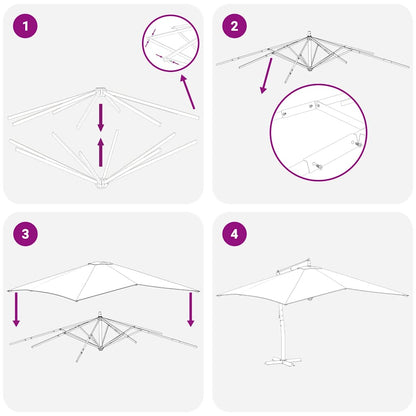 1

2

3

4