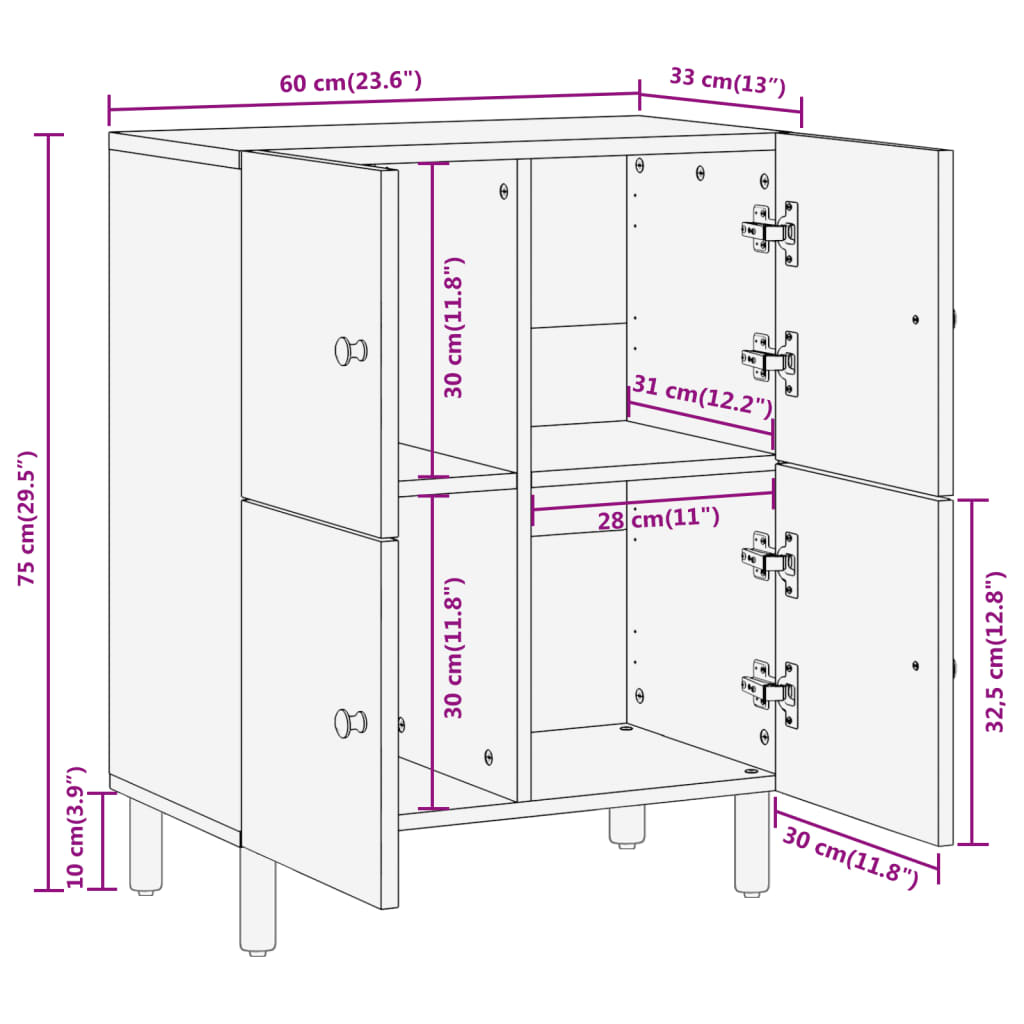 60 cm(23.6")
33 cm(13")
75 cm(29.5")
30 cm(11.8")
31 cm(12.2")
28 cm(11")
30 cm(11.8")
32,5 cm(12.8")
10 cm(3.9")
30 cm(11.8")