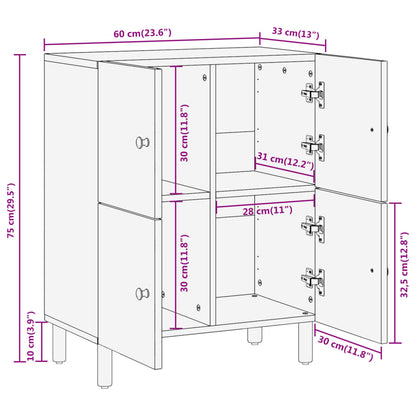 60 cm(23.6")
33 cm(13")
75 cm(29.5")
30 cm(11.8")
31 cm(12.2")
28 cm(11")
30 cm(11.8")
32,5 cm(12.8")
10 cm(3.9")
30 cm(11.8")