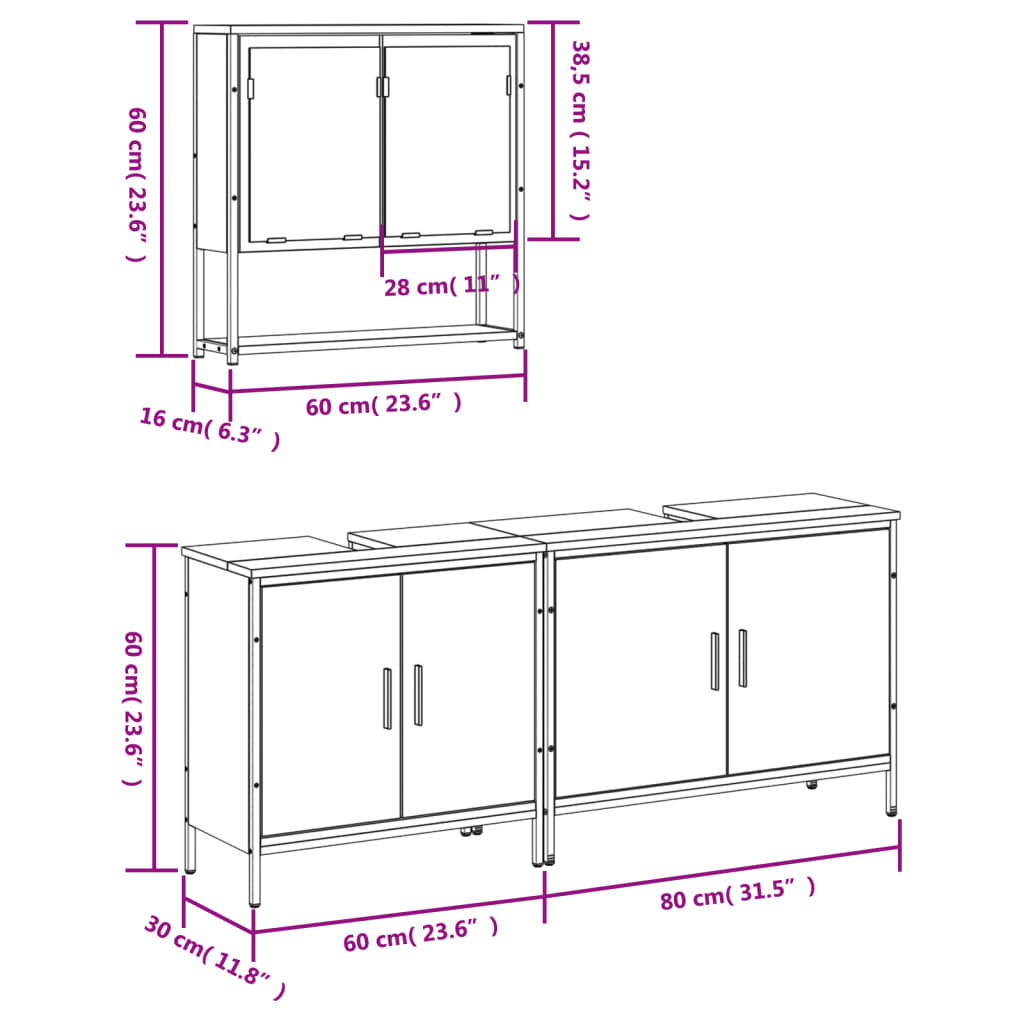 60 cm( 23.6" )
38,5 cm ( 15.2" )
28 cm( 11" )
16 cm( 6.3" )
60 cm( 23.6" )
60 cm( 23.6" )
30 cm( 11.8" )
60 cm( 23.6" )
80 cm( 31.5" )