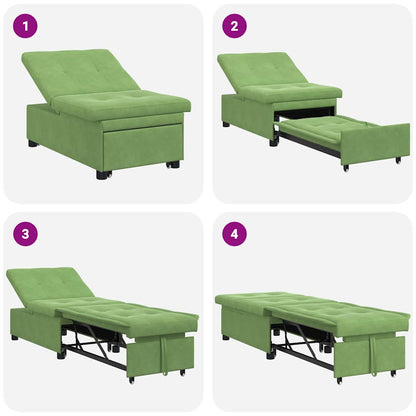 1

2

3

4