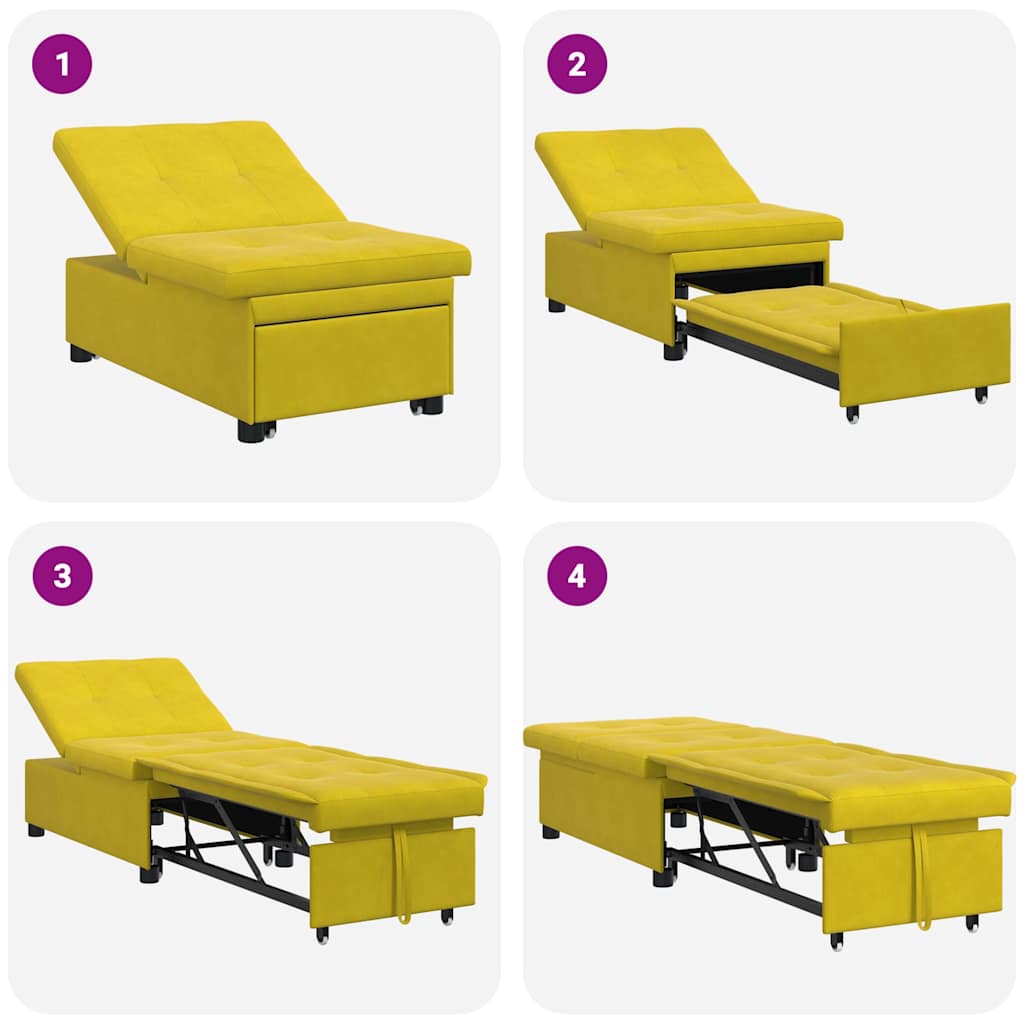 1

2

3

4