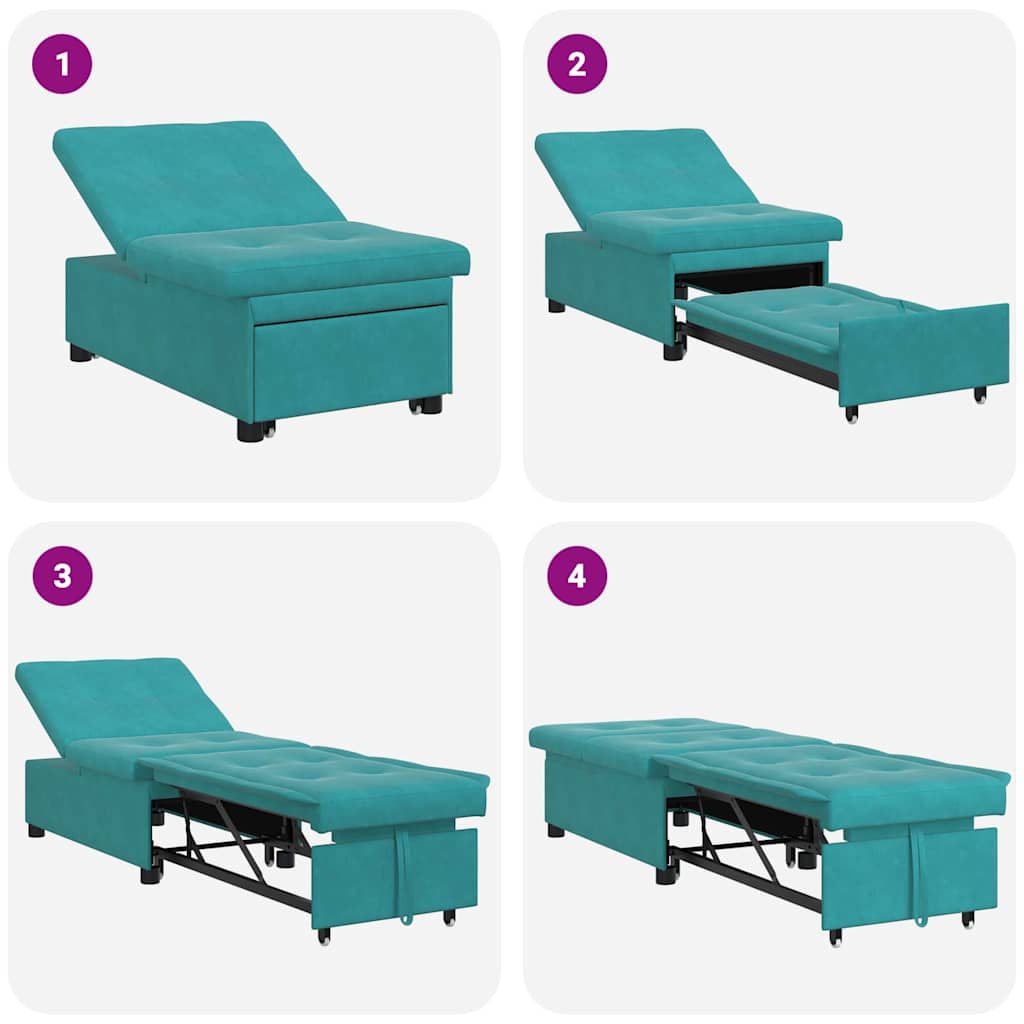 1

2

3

4