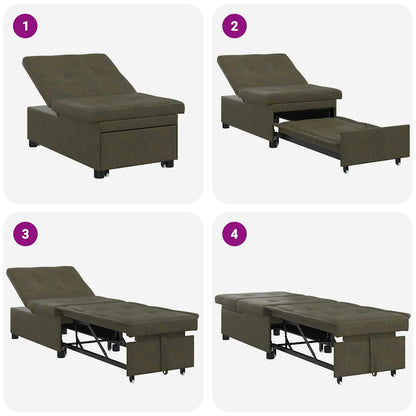 1

2

3

4