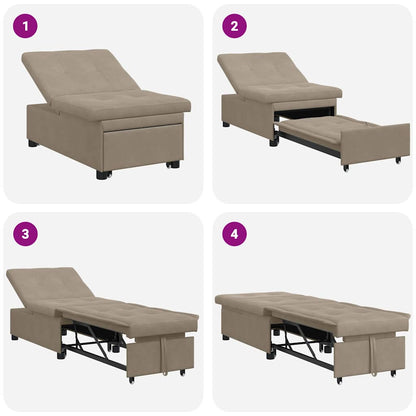 1

2

3

4