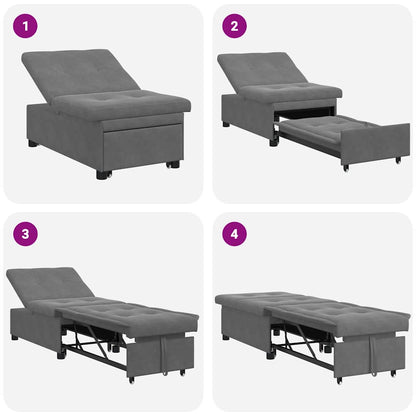 1

2

3

4