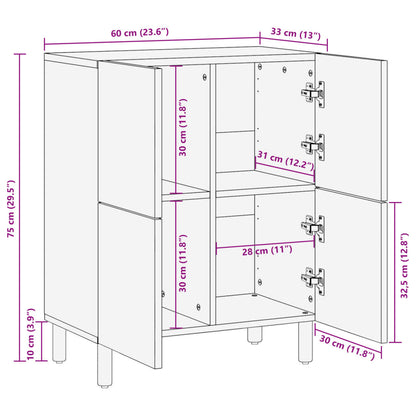 60 cm (23.6")
33 cm (13")
75 cm (29.5")
30 cm (11.8")
31 cm (12.2")
30 cm (11.8")
28 cm (11")
32,5 cm (12.8")
10 cm (3.9")
30 cm (11.8")