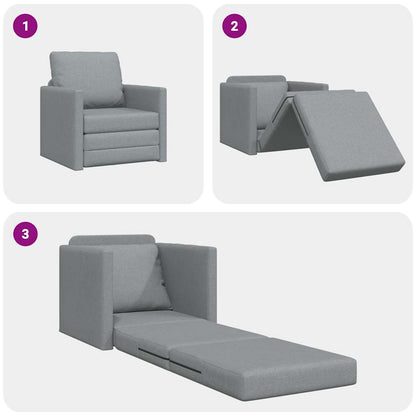 1

2

3