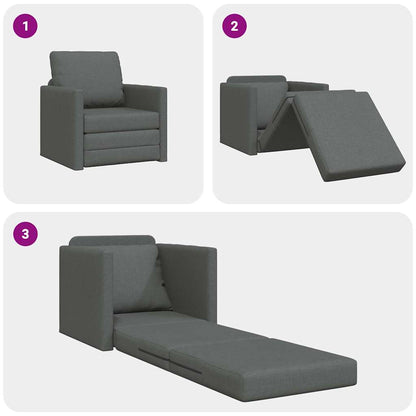 1

2

3