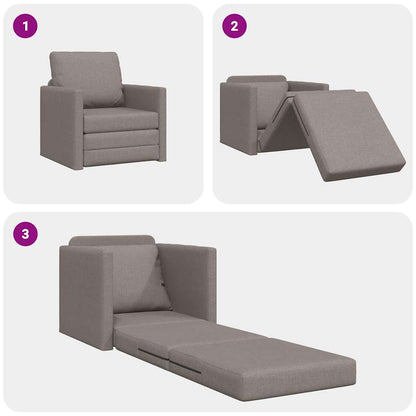 1

2

3