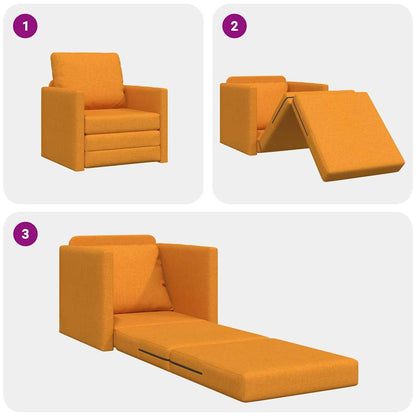 1

2

3