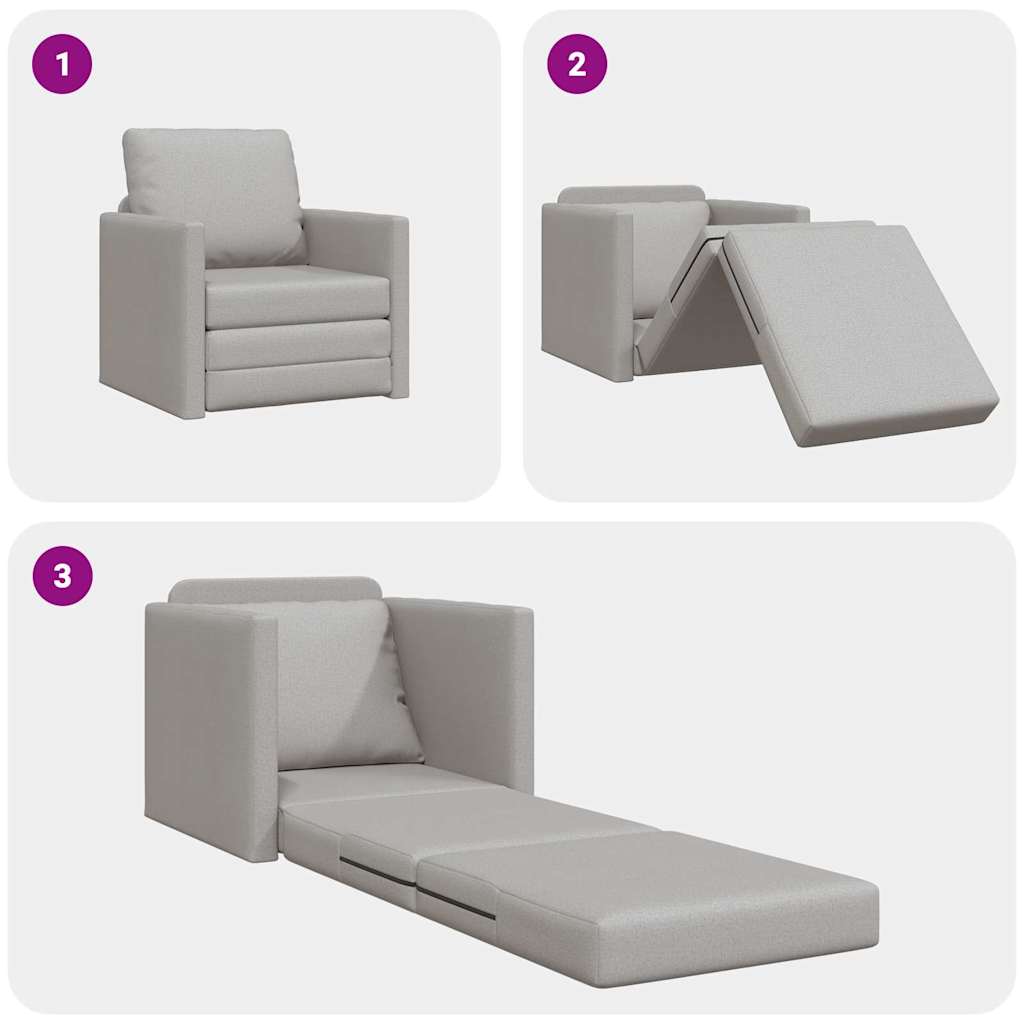 1

2

3