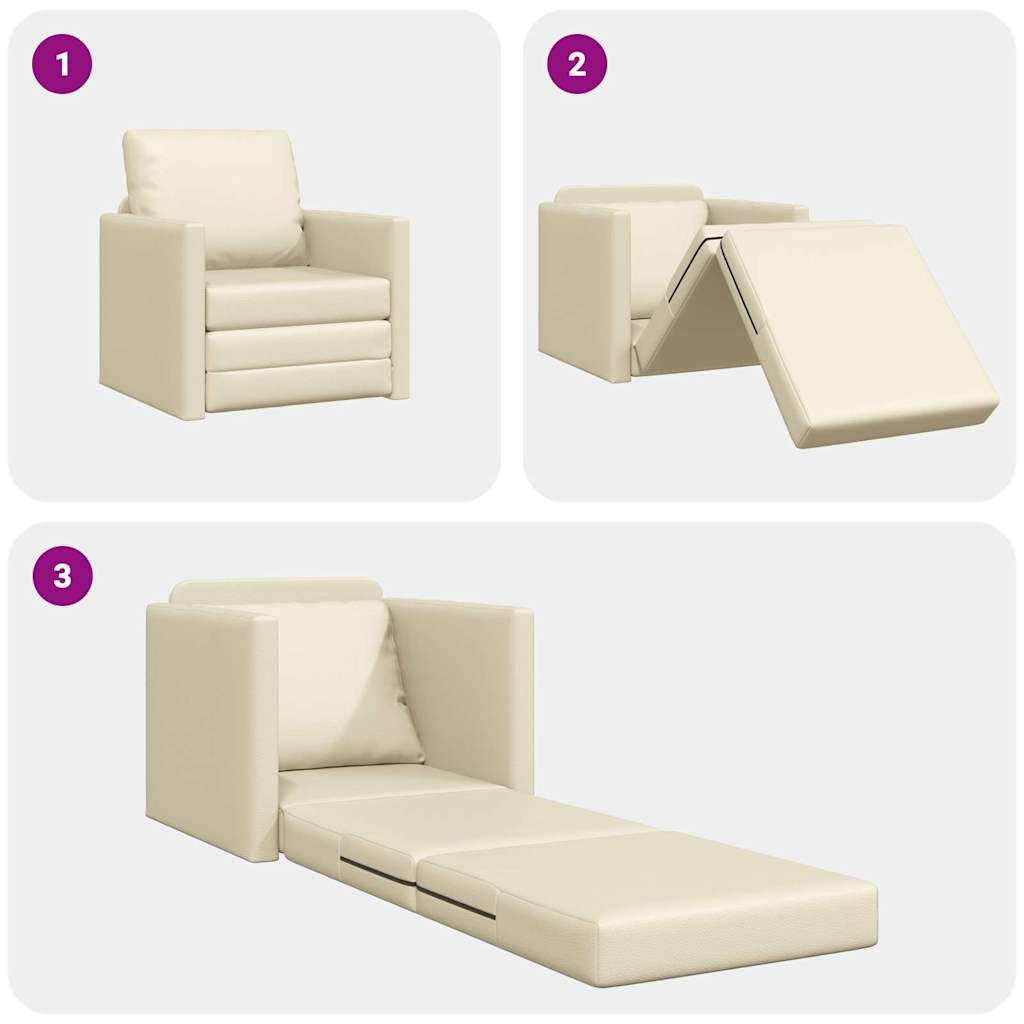 1

2

3