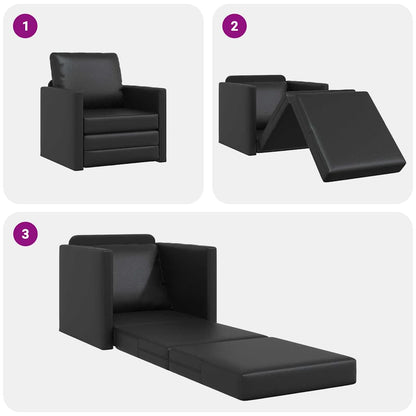 1

2

3