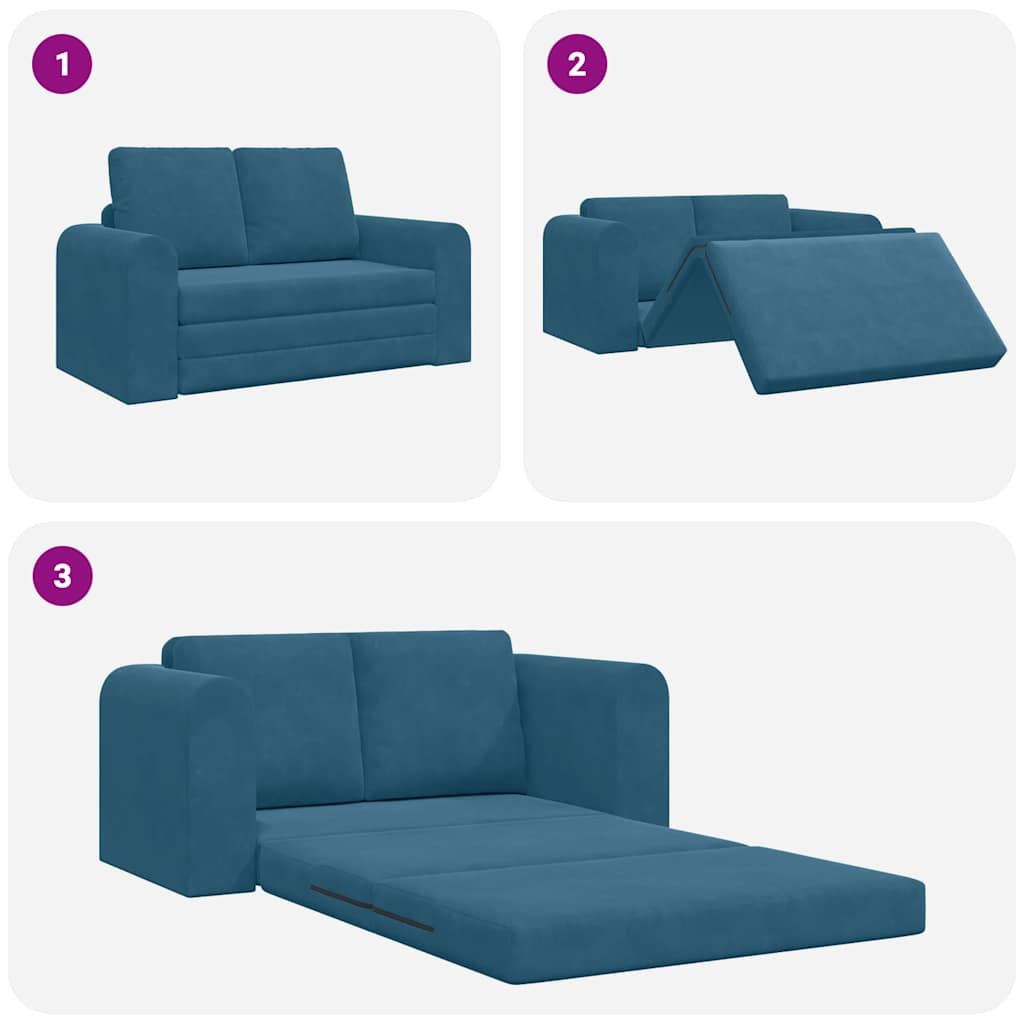 1

2

3