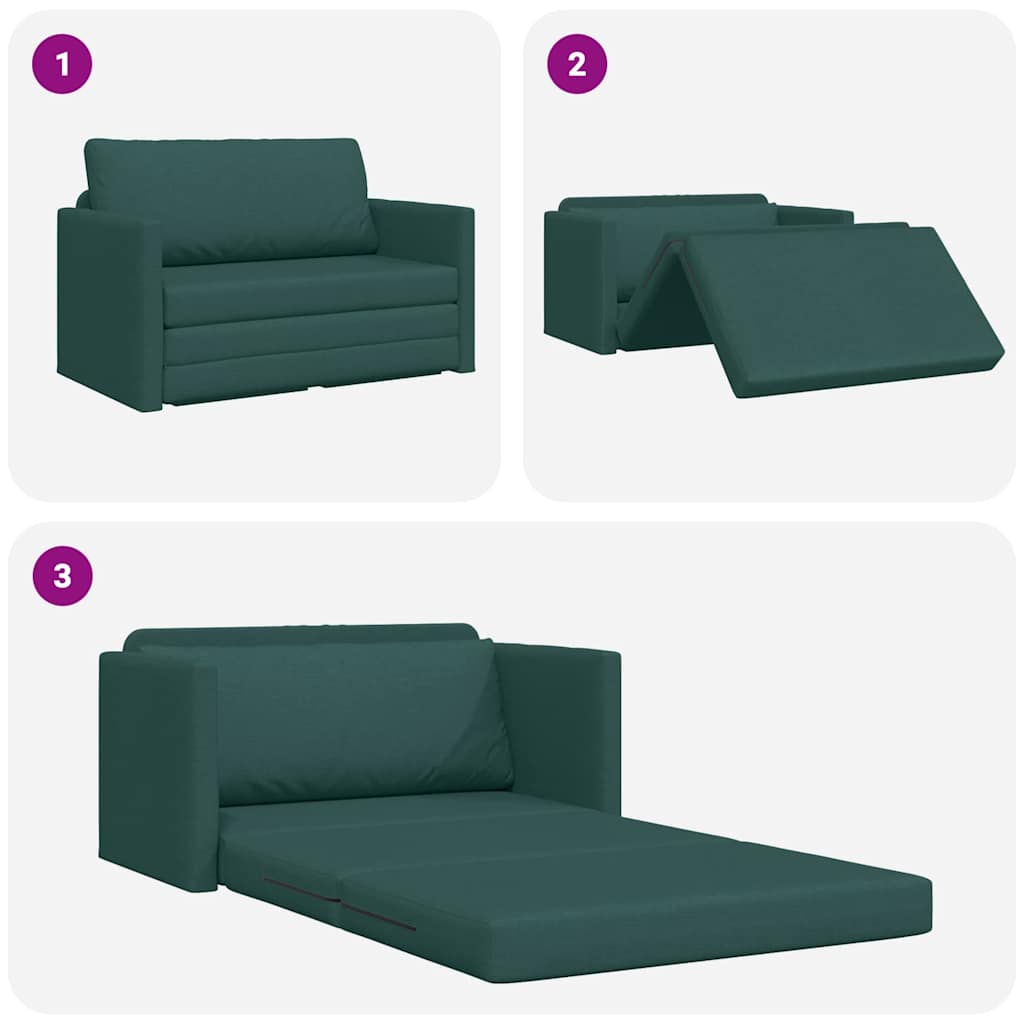 1

2

3