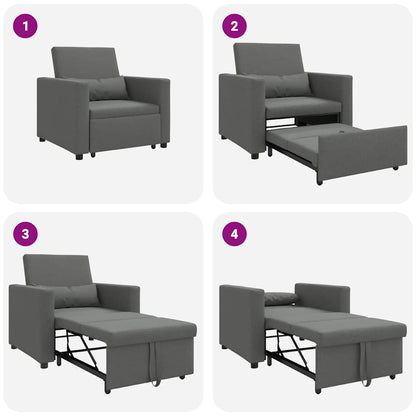 1

2

3

4