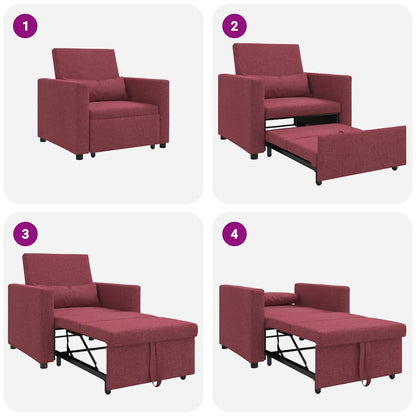 1

2

3

4