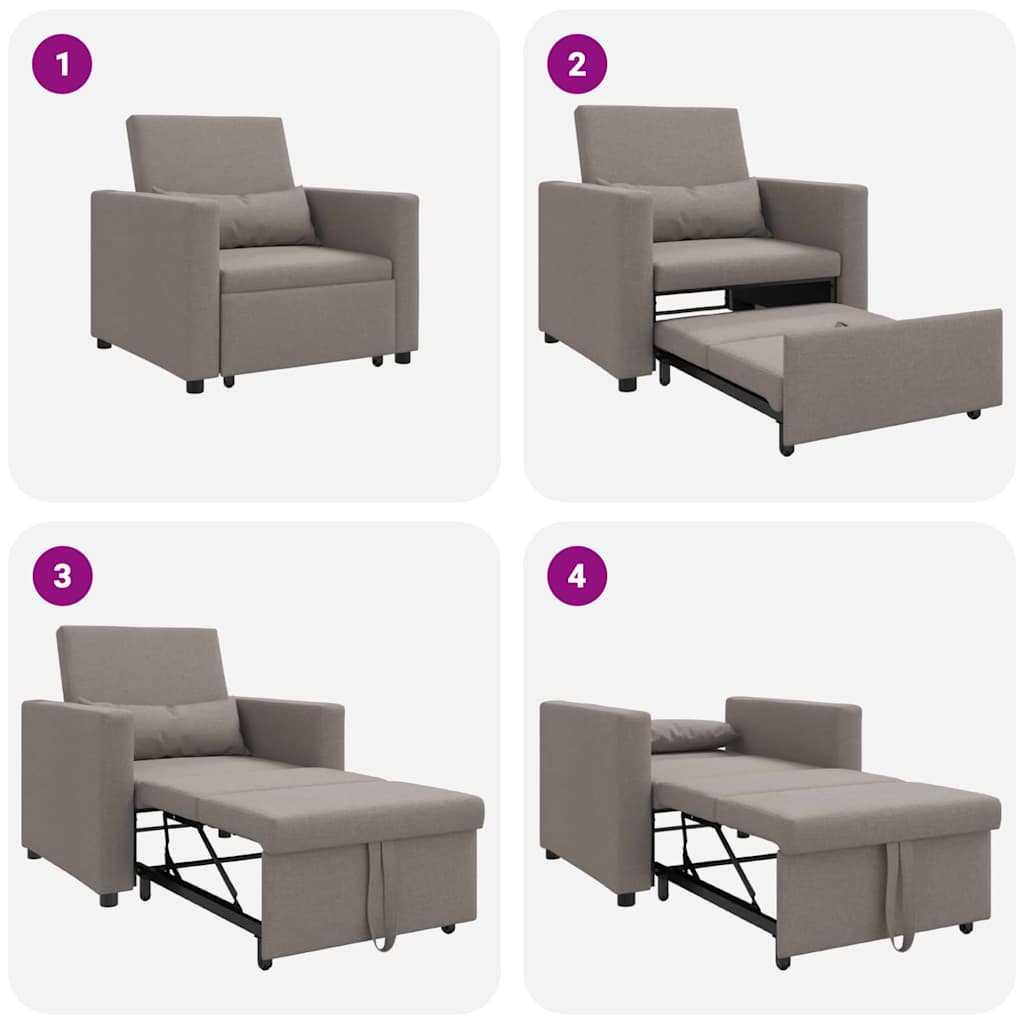 1

2

3

4