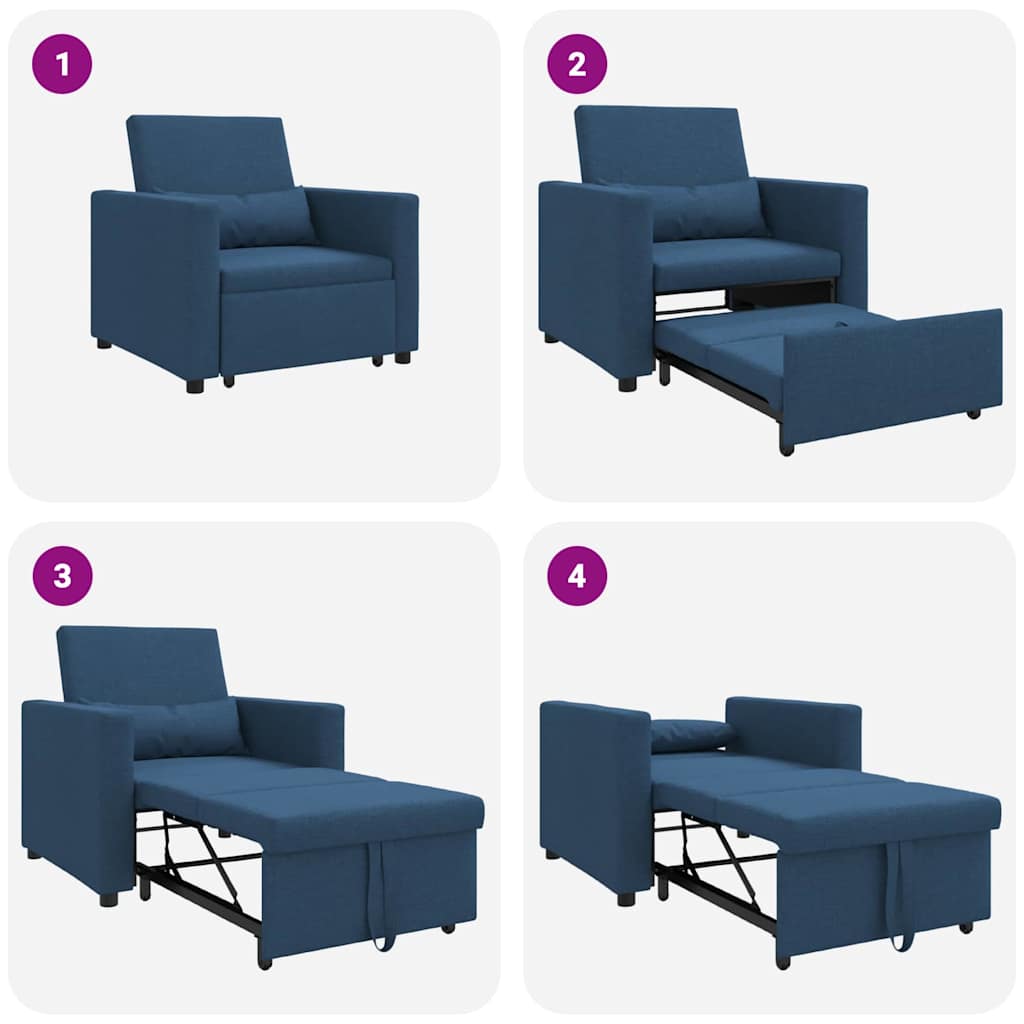 1

2

3

4