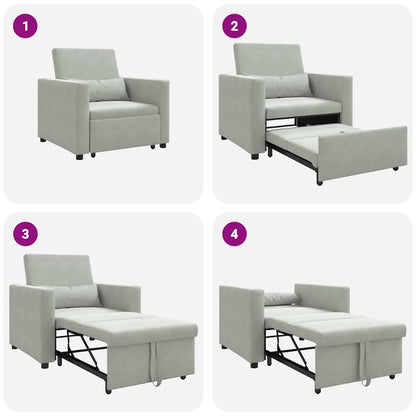 1

2

3

4