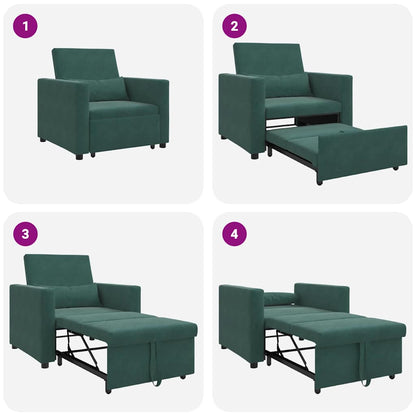 1

2

3

4