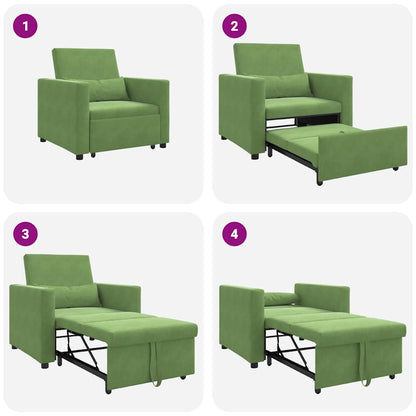 1

2

3

4