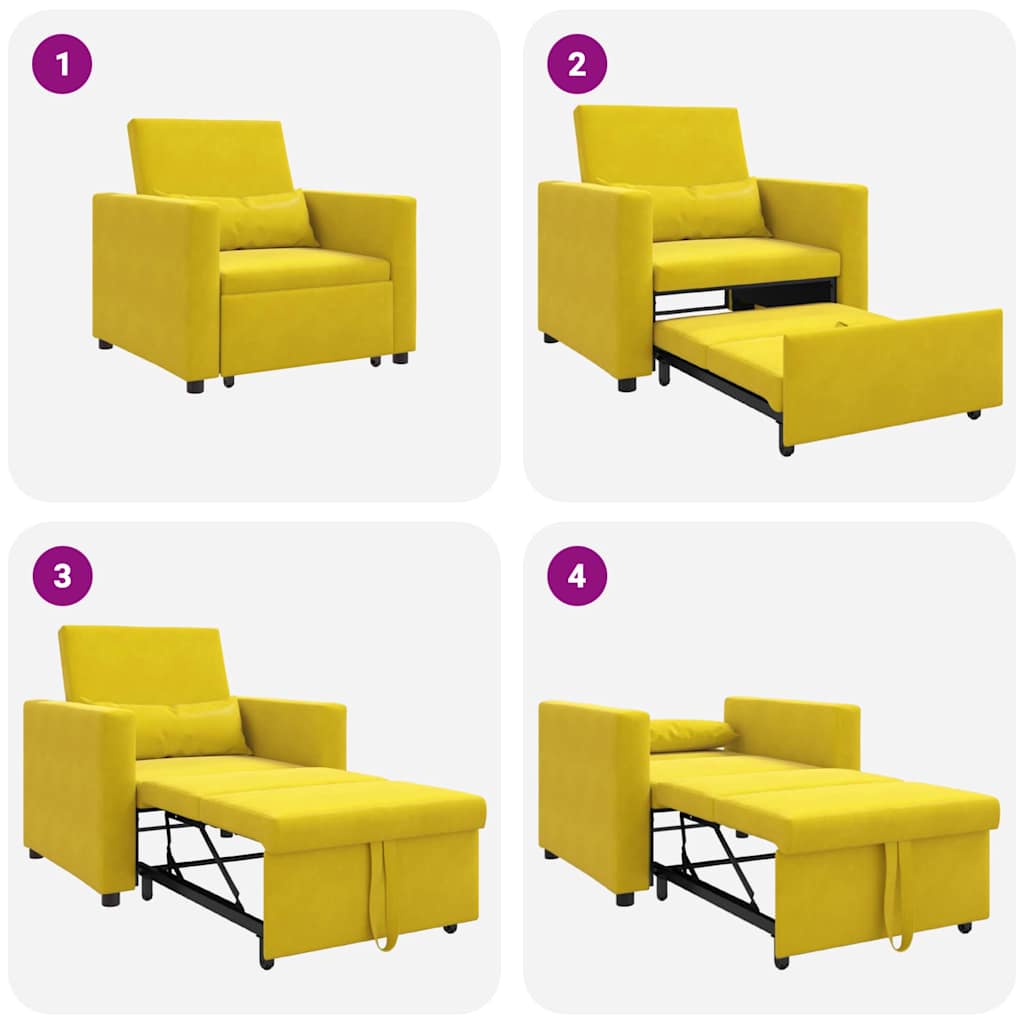 1

2

3

4