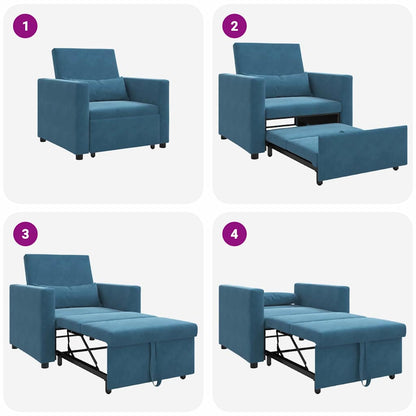 1

2

3

4