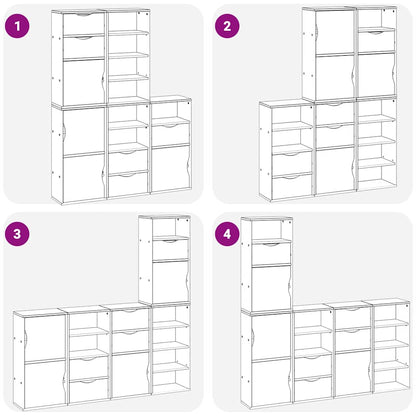 1

2

3

4